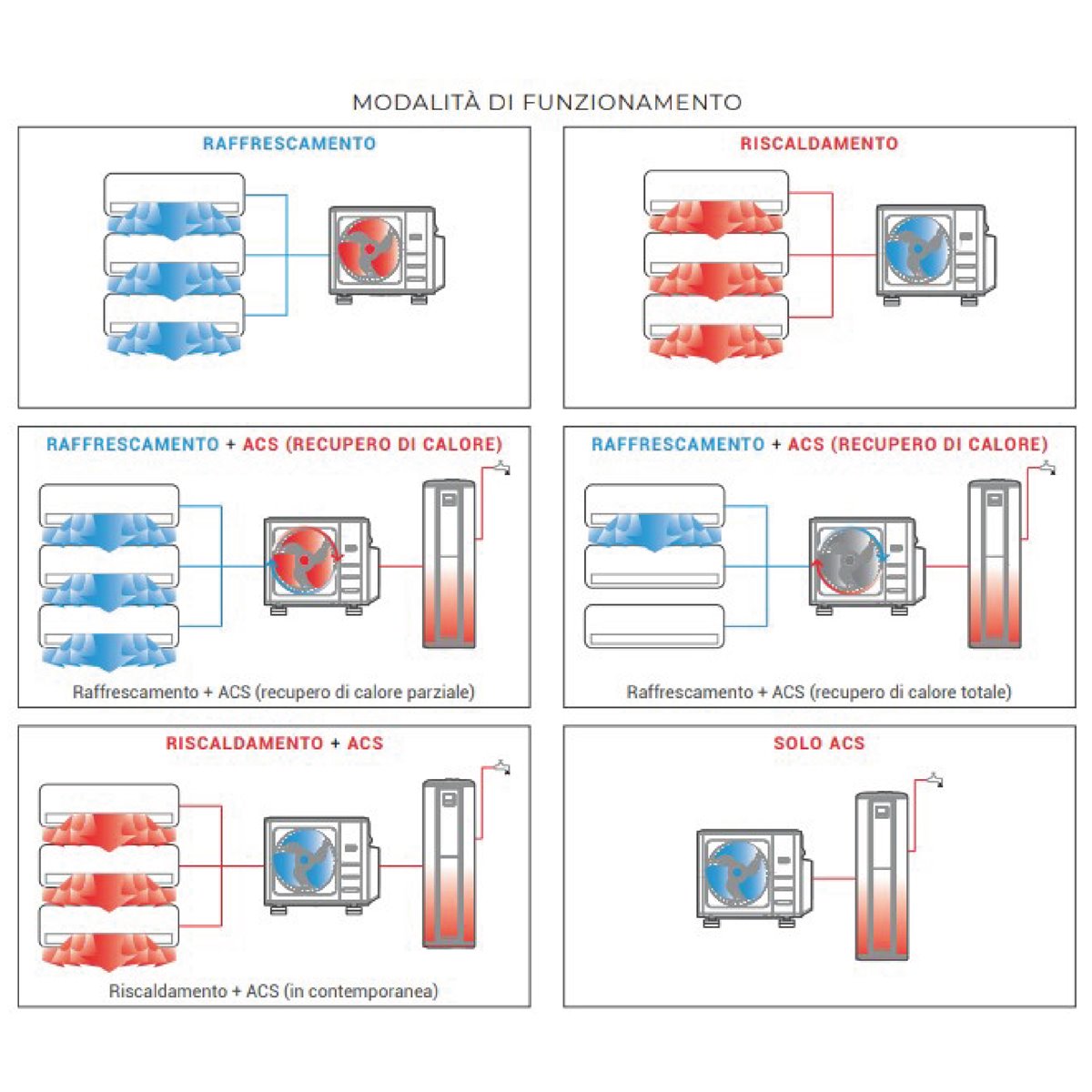 MODALITÀ DI FUNZIONAMENTO

RAFFRESCAMENTO

RISCALDAMENTO

RAFFRESCAMENTO + ACS (RECUPERO DI CALORE)

Raffrescamento + ACS (recupero di calore parziale)

RAFFRESCAMENTO + ACS (RECUPERO DI CALORE)

Raffrescamento + ACS (recupero di calore totale)

RISCALDAMENTO + ACS

Riscaldamento + ACS (in contemporanea)

SOLO ACS